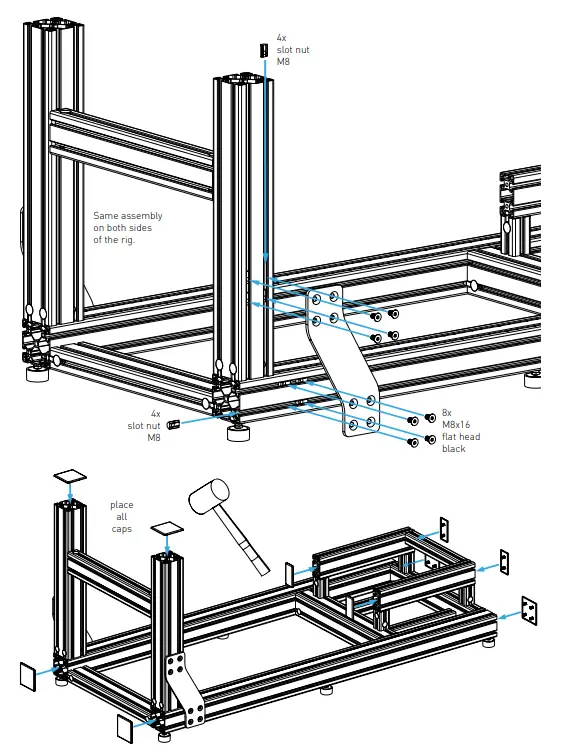 4x
slot nut
M8

Same assembly on both sides of the rig.

4x
slot nut
M8

8x
M8x16
flat head
black

place
all
caps