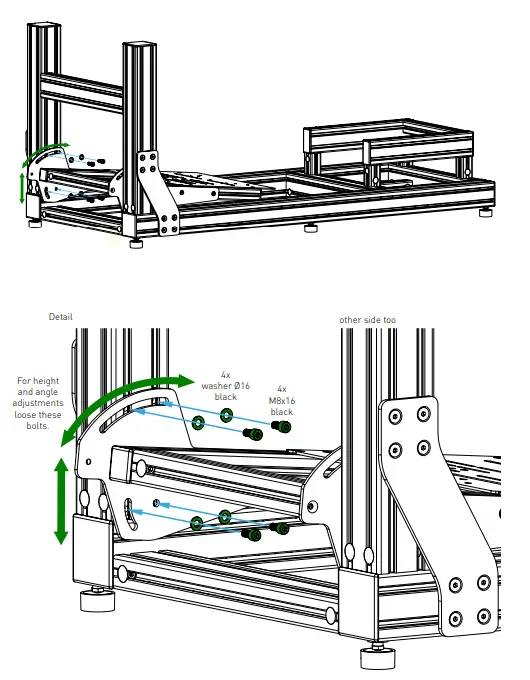 Detail

other side too

For height and angle adjustments loose these bolts.

4x washer Ø16 black

4x M8x16 black