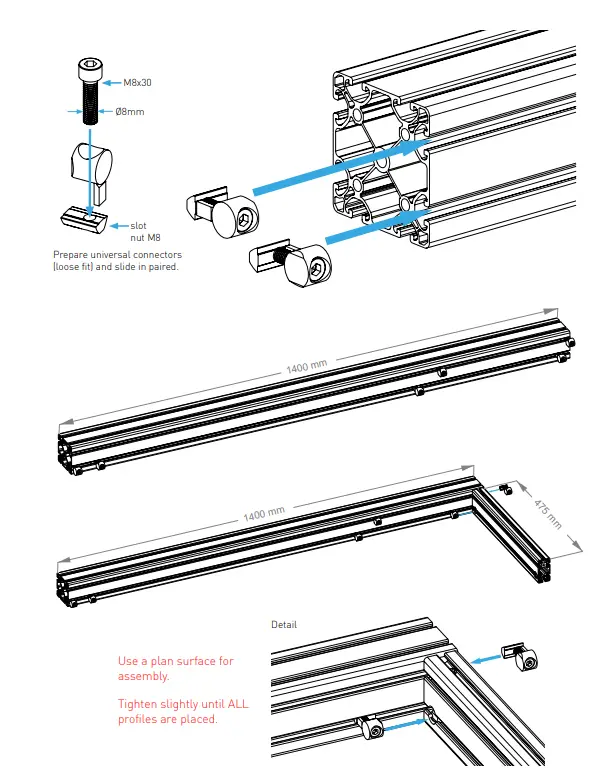 M8x30

Ø8mm

slot nut M8

Prepare universal connectors (loose fit) and slide in paired.

1400 mm

1400 mm

475 mm

Detail

Use a plan surface for assembly.

Tighten slightly until ALL profiles are placed.