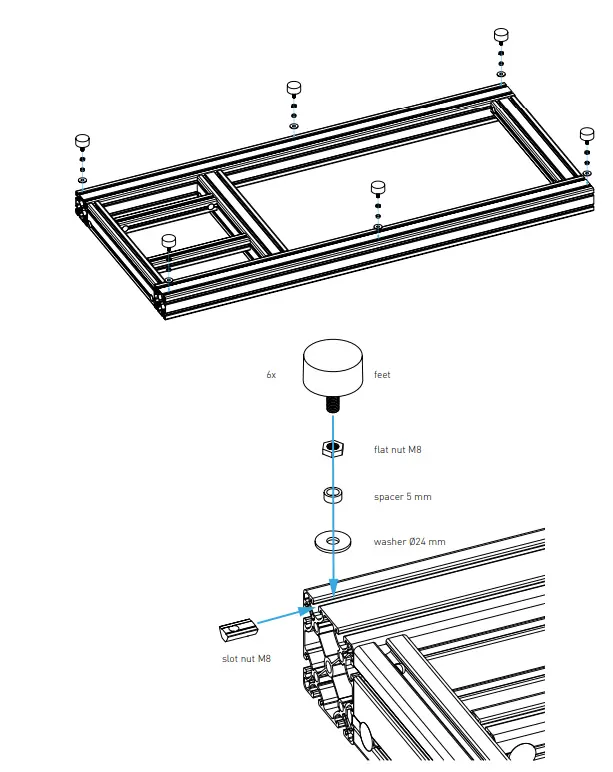 6x

feet

flat nut M8

spacer 5 mm

washer Ø24 mm

slot nut M8