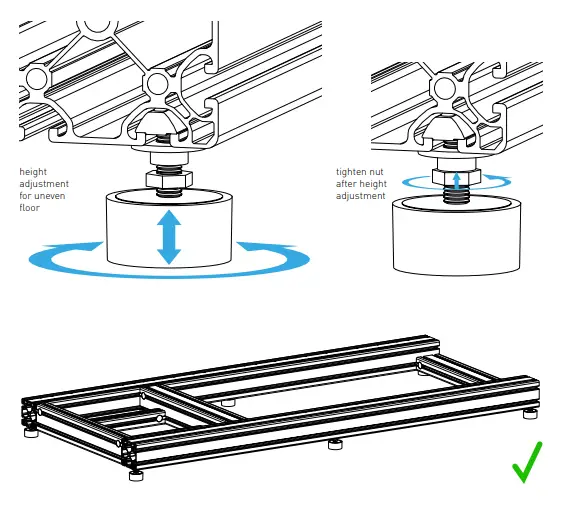 height adjustment for uneven floor

tighten nut after height adjustment