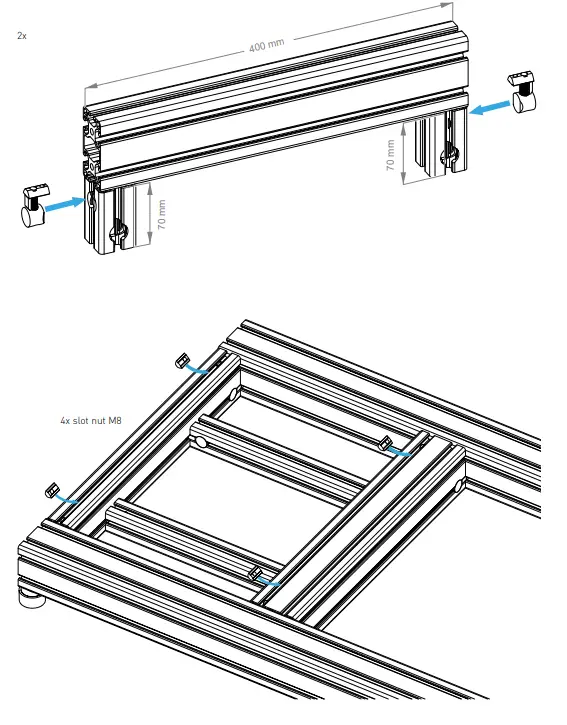 2x

400 mm

70 mm

70 mm

4x slot nut M8