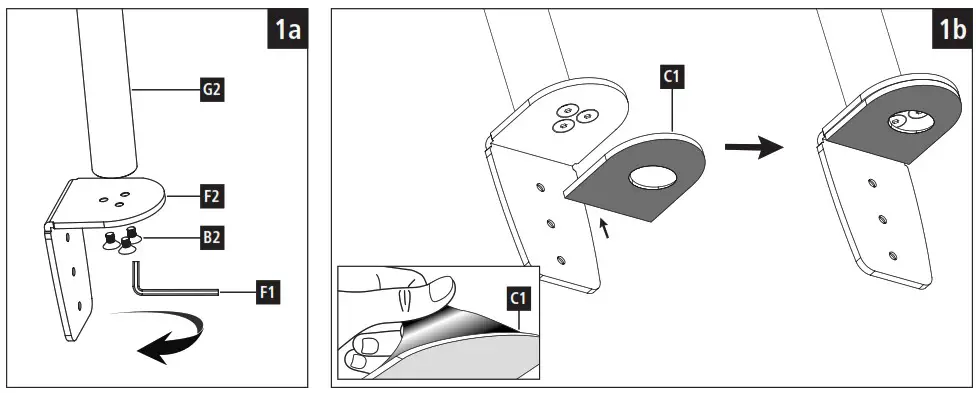 1a

G2

F2

B2

F1

1b

C1

C1