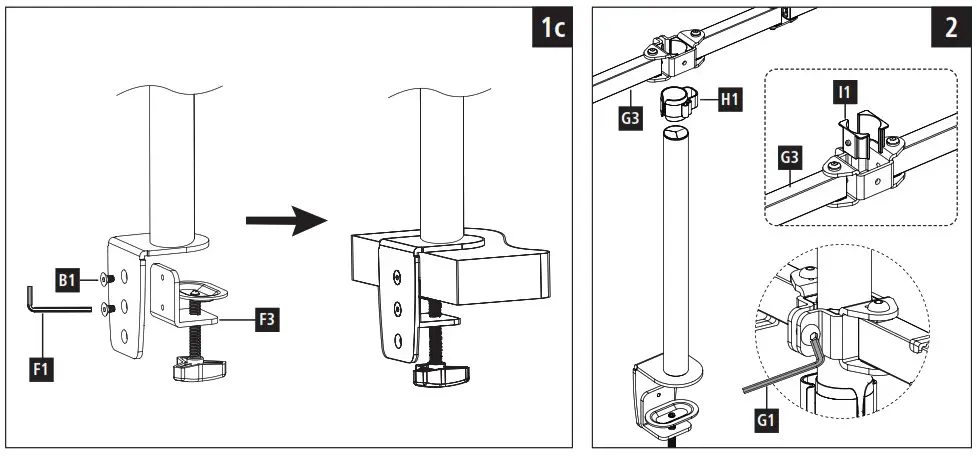 1c

B1

F1

F3

2

G3

H1

I1

G3

G1