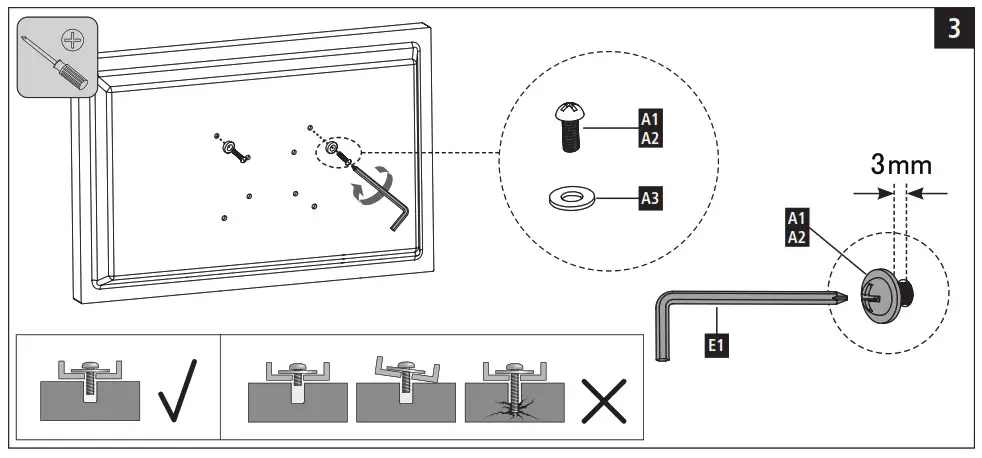 3

A1
A2

A3

3mm

A1
A2

E1