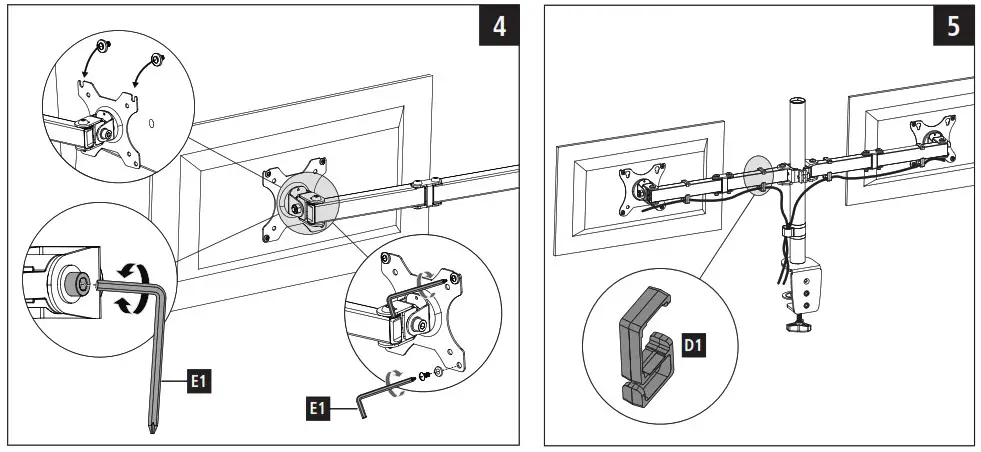 4

E1

E1

5

D1