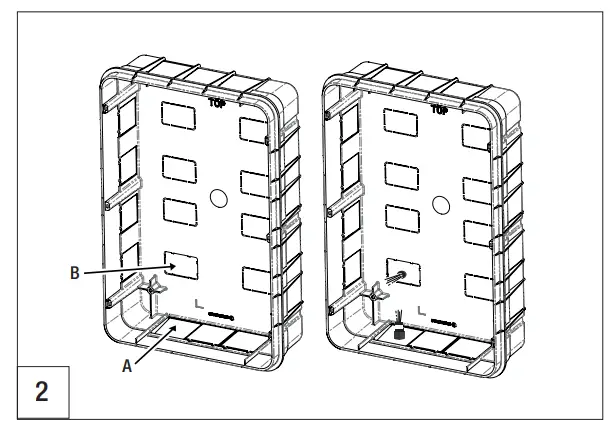 TOP
TOP
B
A
2