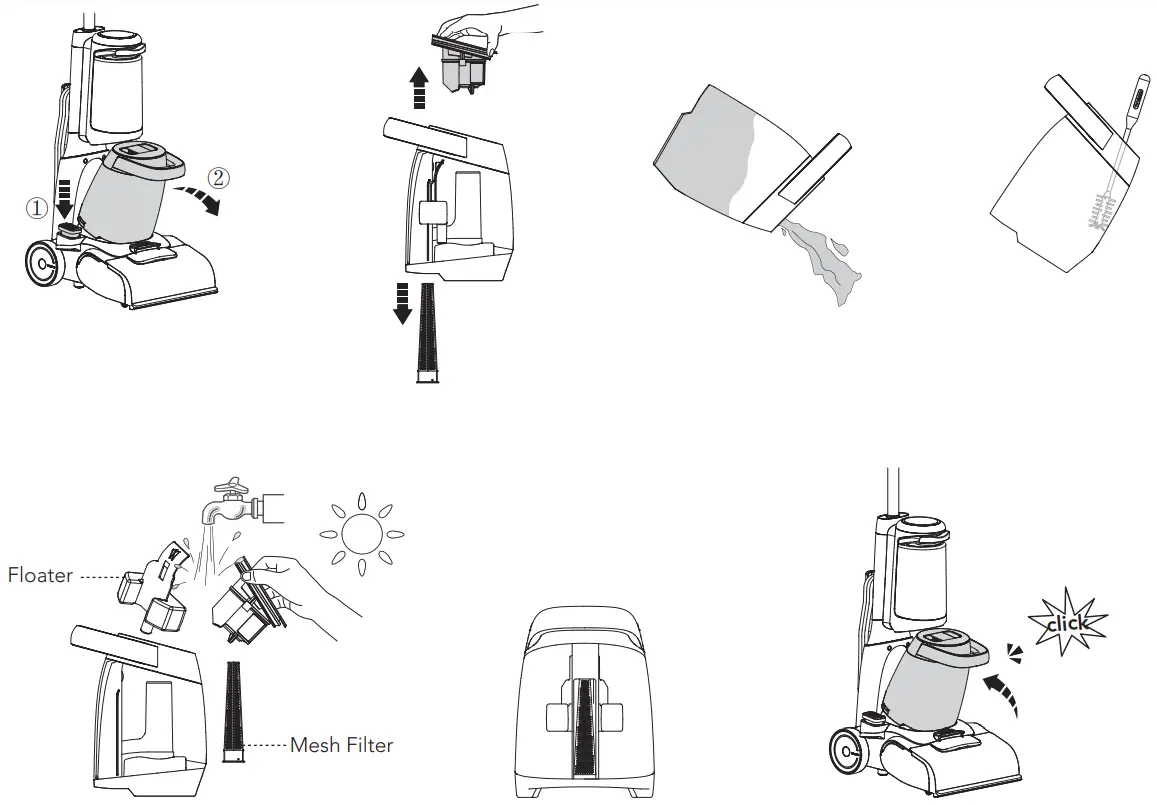 ①
②
Floater
Mesh Filter
click