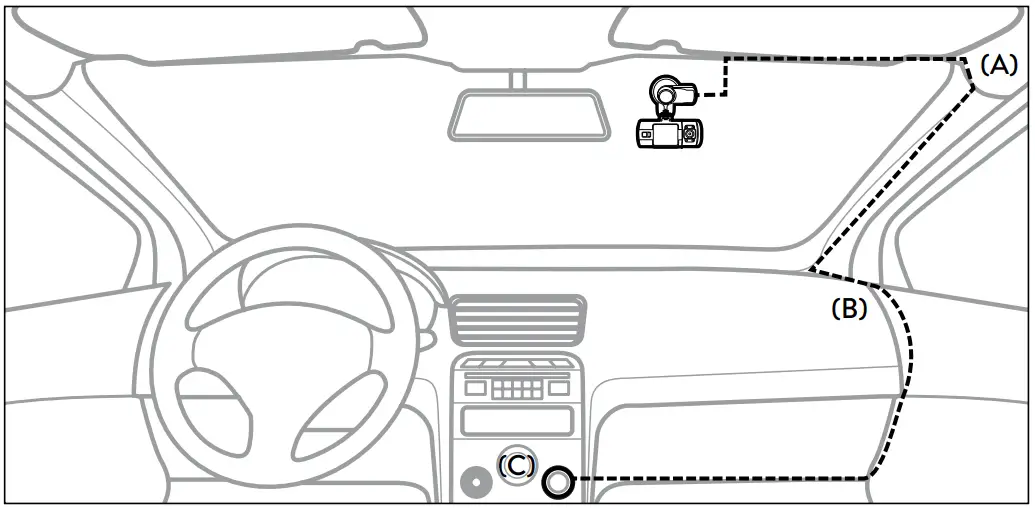 (A)
(B)
(C)