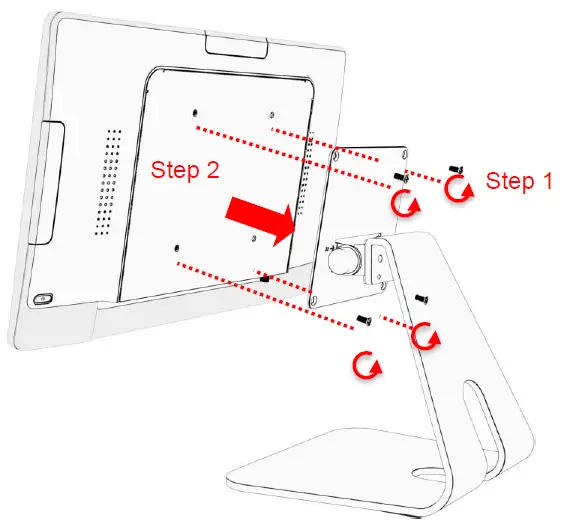 Step 2

Step 1