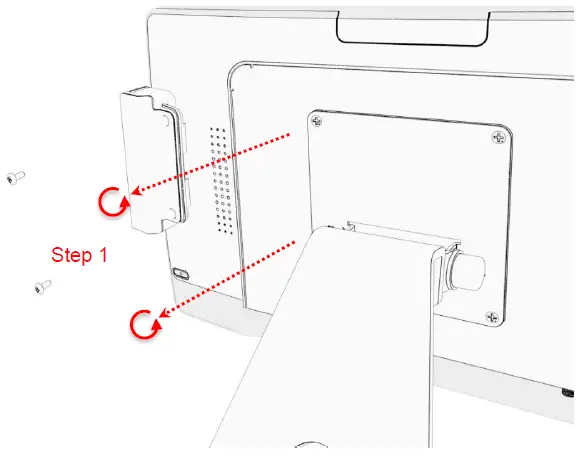 Step 1