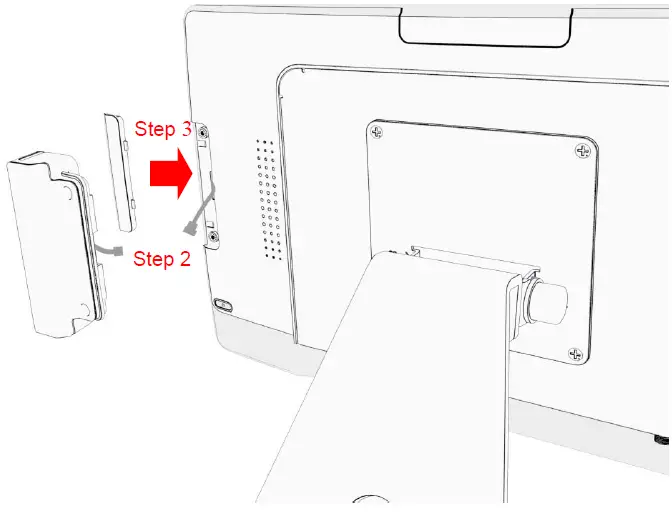 Step 3
Step 2