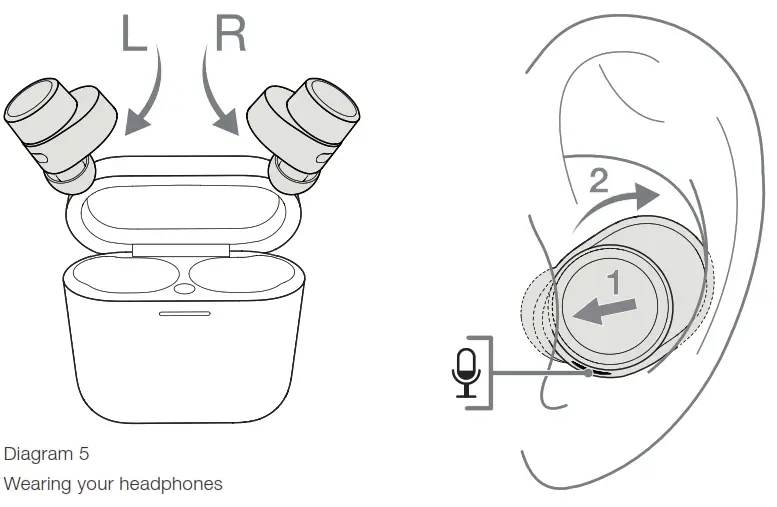 L R

2

1

Diagram 5
Wearing your headphones