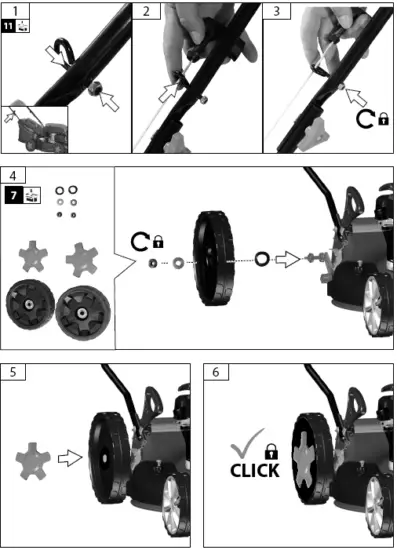 1
11
2
3
4
7
5
6
CLICK