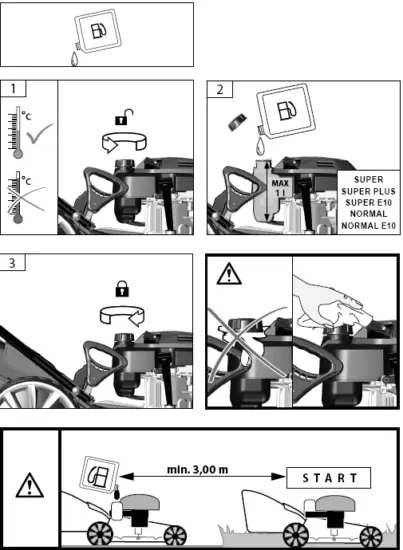 1

°C

°C

2

MAX
1 l

SUPER
SUPER PLUS
SUPER E10
NORMAL
NORMAL E10

3

min. 3,00 m

START