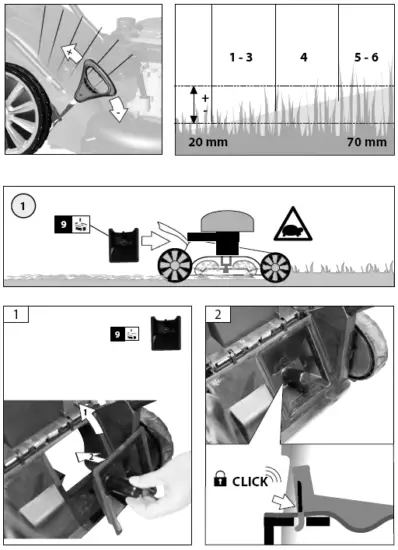 +

-

1 - 3

4

5 - 6

+

-

20 mm

70 mm

1

9

1

9

1

2

2

CLICK