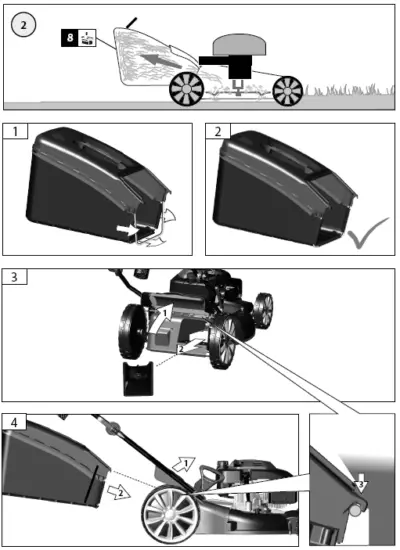 2

8

1

2

3

1

2

4

1

2

3