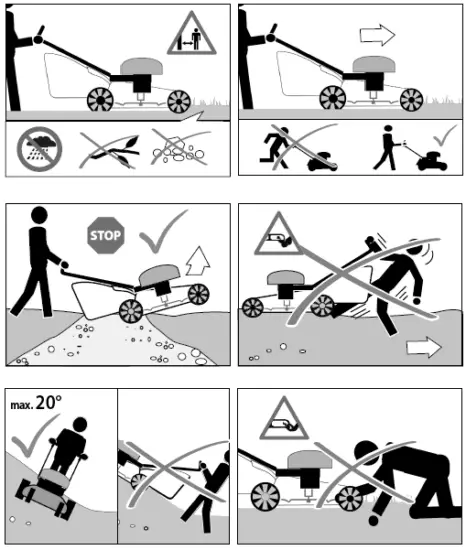 STOP

max. 20°