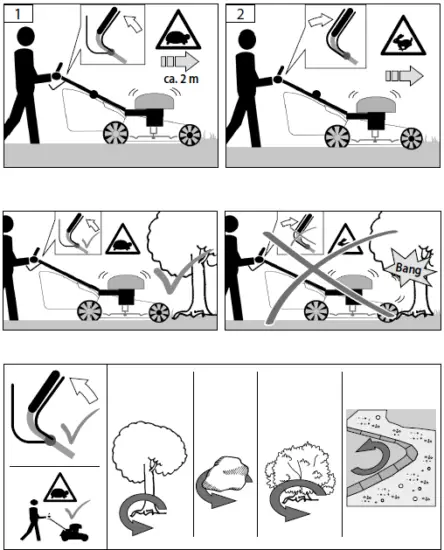 1

ca. 2 m

2

Bang