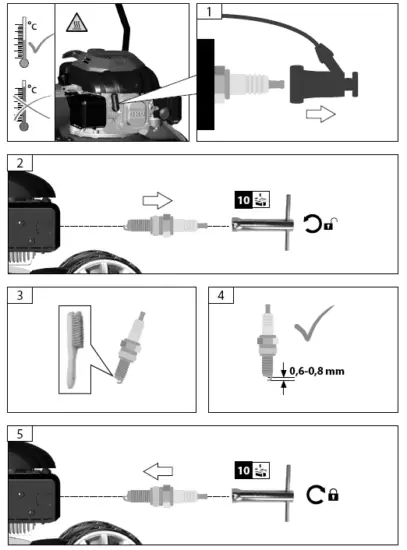 °C

°C

1

2

10

3

4

0,6-0,8 mm

5

10