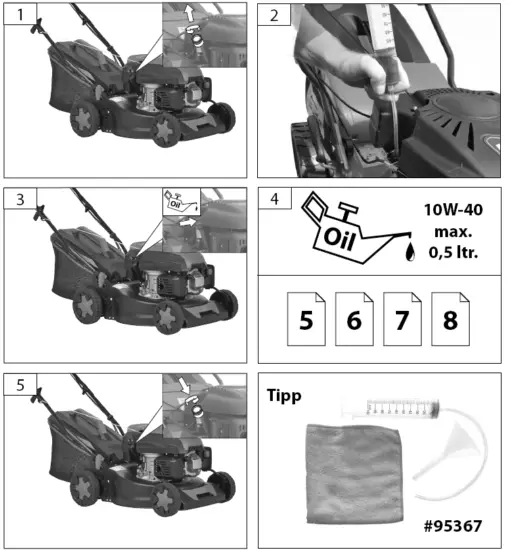 1

2

3

Oil

4

Oil

10W-40
max.
0,5 ltr.

5

6

7

8

5

Tipp

#95367