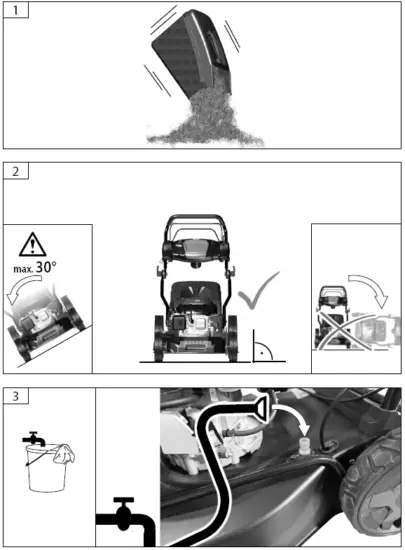 1

2

max. 30°

3