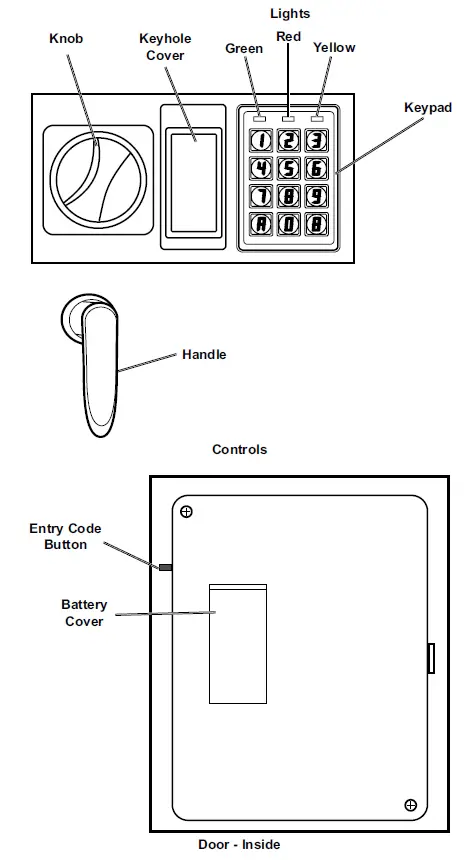 Lights

Knob

Keyhole Cover

Green

Red

Yellow

Keypad

1 2 3
4 5 6
7 8 9
A 0 B

Handle

Controls

Entry Code Button

Battery Cover

Door - Inside