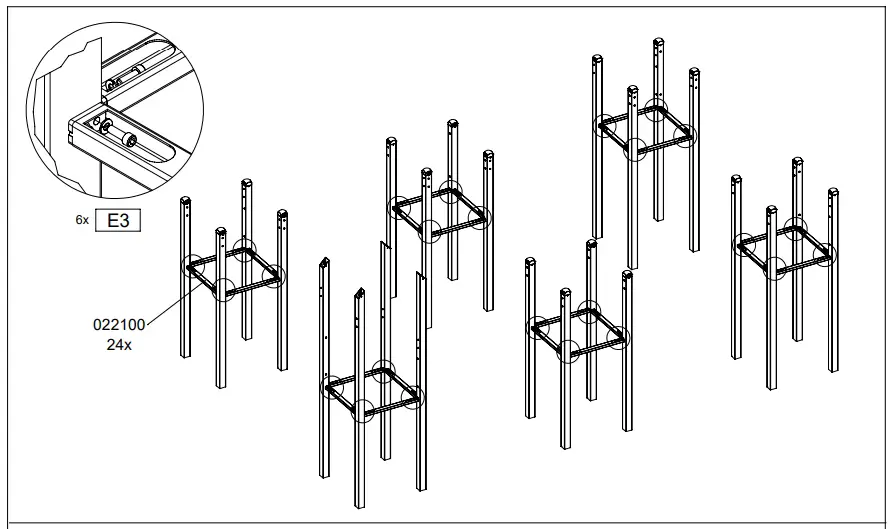 6x E3

022100
24x