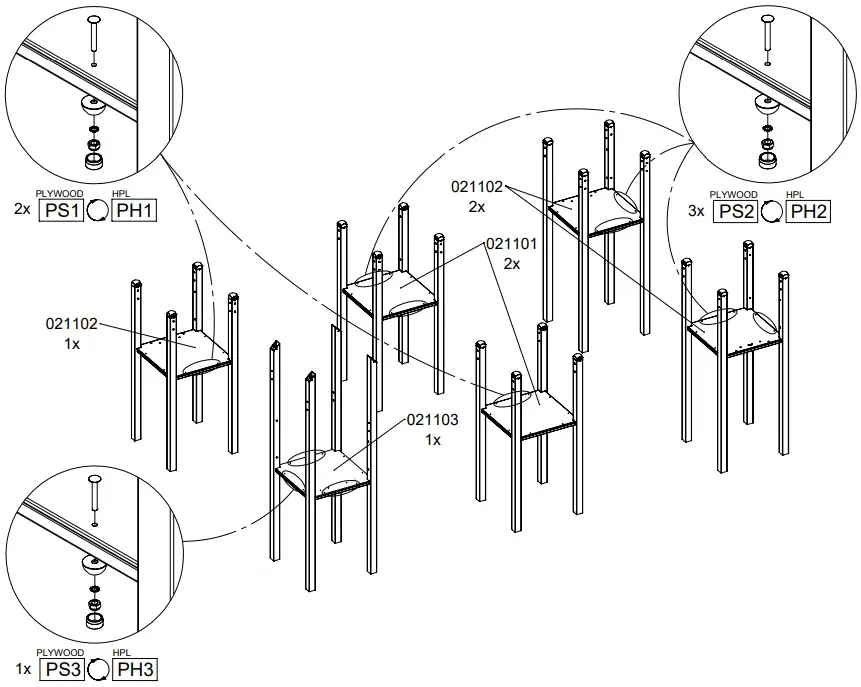 PLYWOOD HPL
2x PS1 PH1

PLYWOOD HPL
3x PS2 PH2

021102
2x

021101
2x

021102
1x

021103
1x

PLYWOOD HPL
1x PS3 PH3