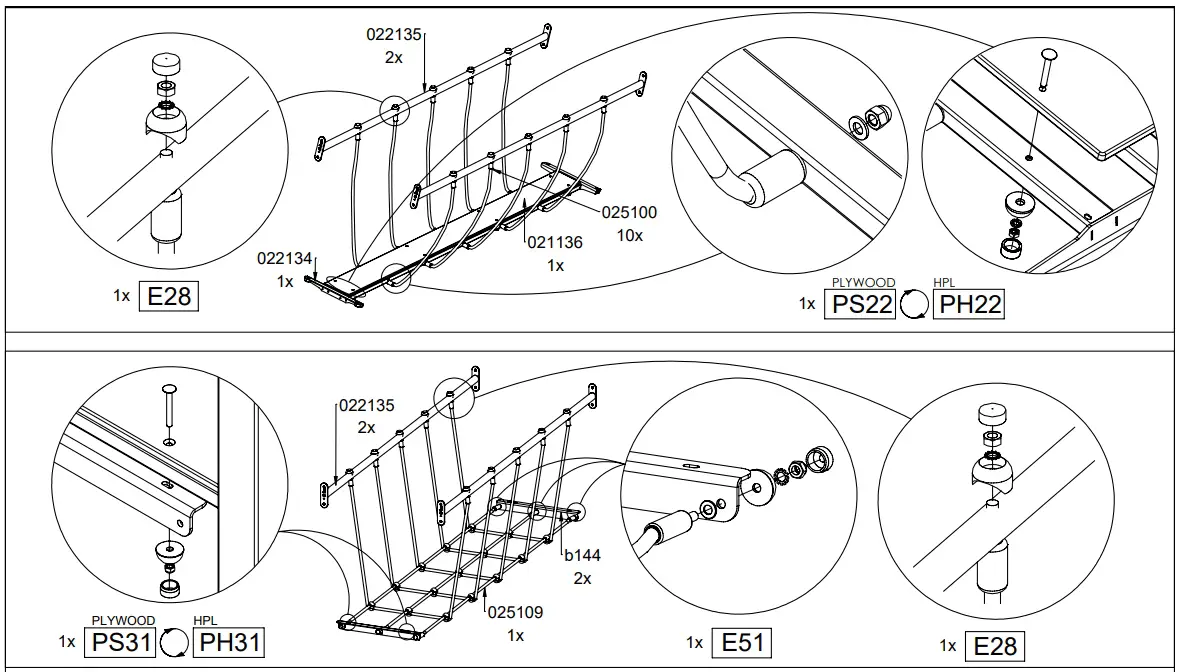 022135
2x

025100
10x

021136
1x

022134
1x

1x E28

PLYWOOD HPL
1x PS22 PH22

022135
2x

b144
2x

025109
1x

PLYWOOD HPL
1x PS31 PH31

1x E51

1x E28