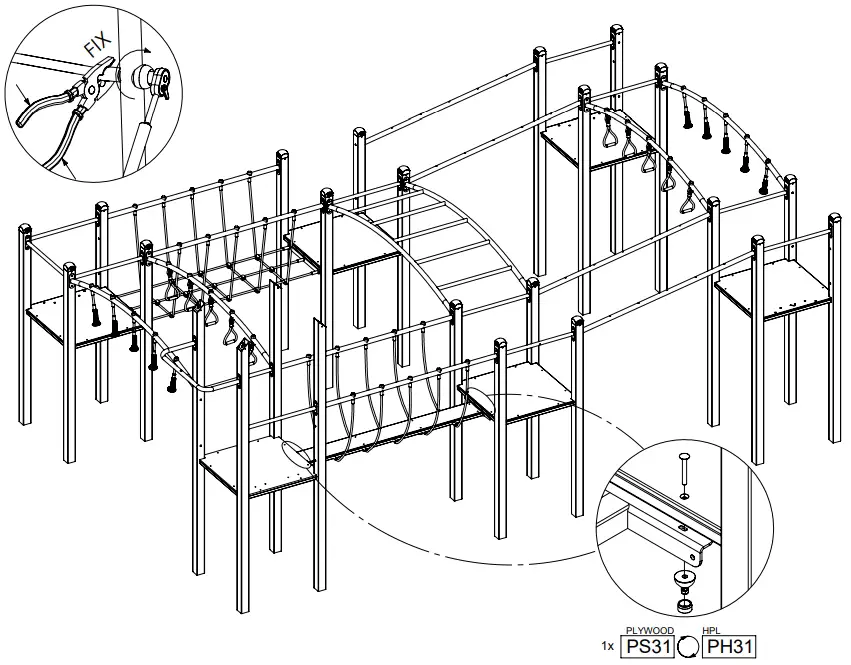 FIX

1x PLYWOOD PS31 HPL PH31