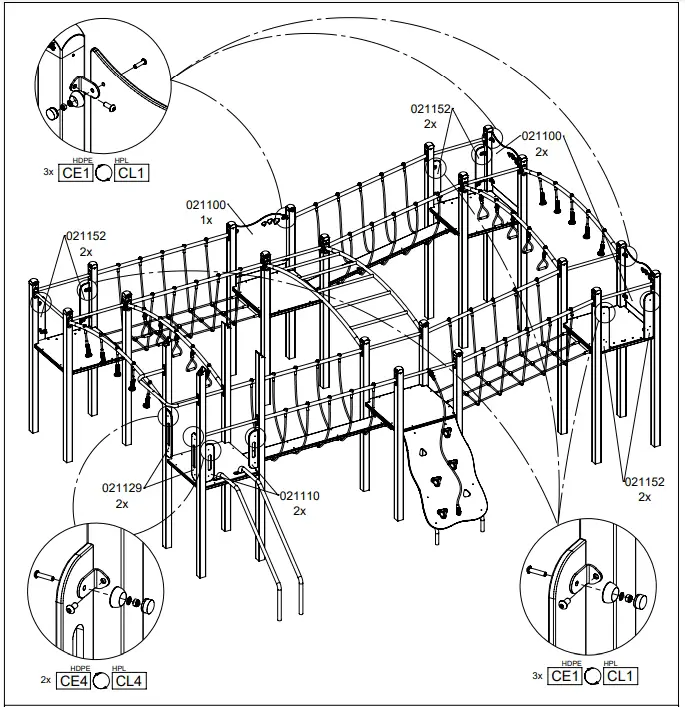 3x HDPE CE1 HPL CL1

021152
2x

021100
2x

021100
1x

021152
2x

021129
2x

021110
2x

021152
2x

2x HDPE CE4 HPL CL4

3x HDPE CE1 HPL CL1