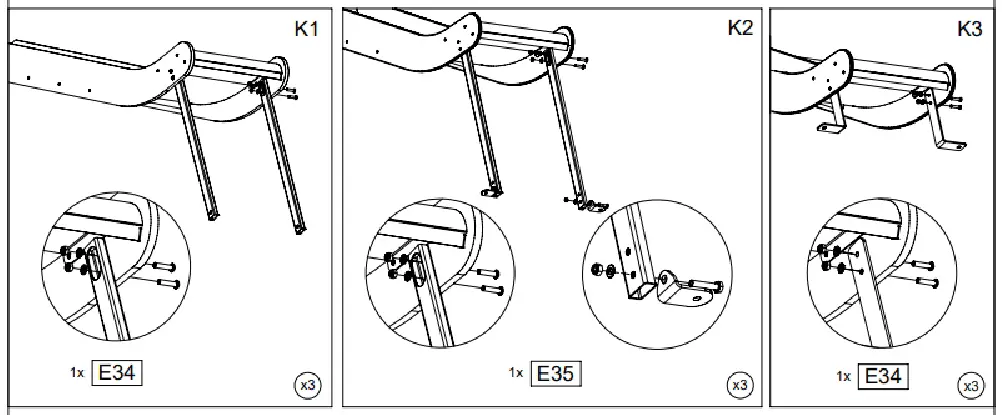 K1

1x E34

x3

K2

1x E35

x3

K3

1x E34

x3