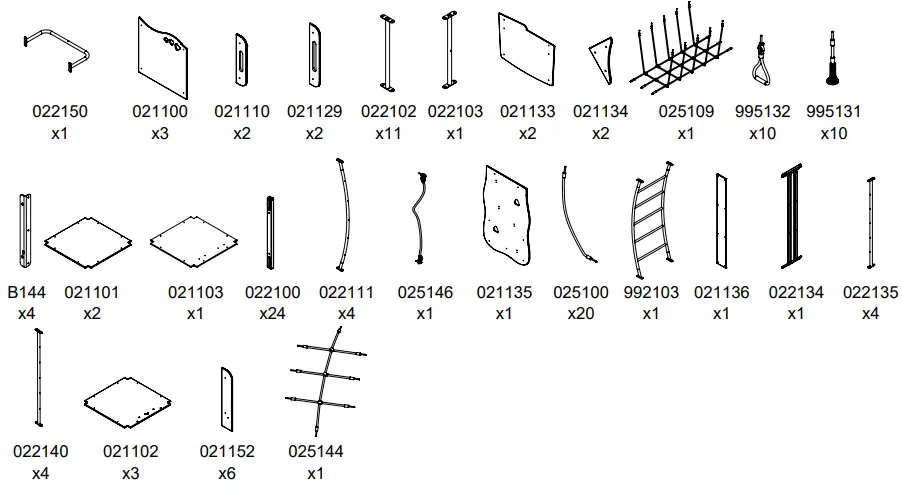 022150
x1

021100
x3

021110
x2

021129
x2

022102
x11

022103
x1

021133
x2

021134
x2

025109
x1

995132
x10

995131
x10

B144
x4

021101
x2

021103
x1

022100
x24

022111
x4

025146
x1

021135
x1

025100
x20

992103
x1

021136
x1

022134
x1

022135
x4

022140
x4

021102
x3

021152
x6

025144
x1