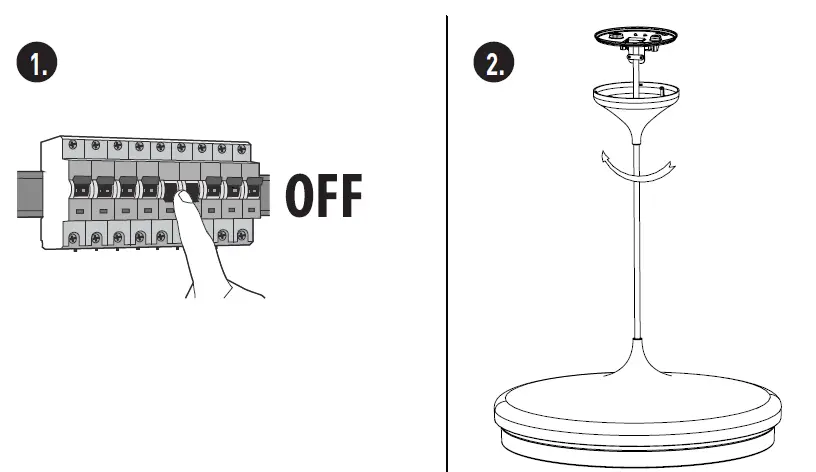 1.

OFF

2.