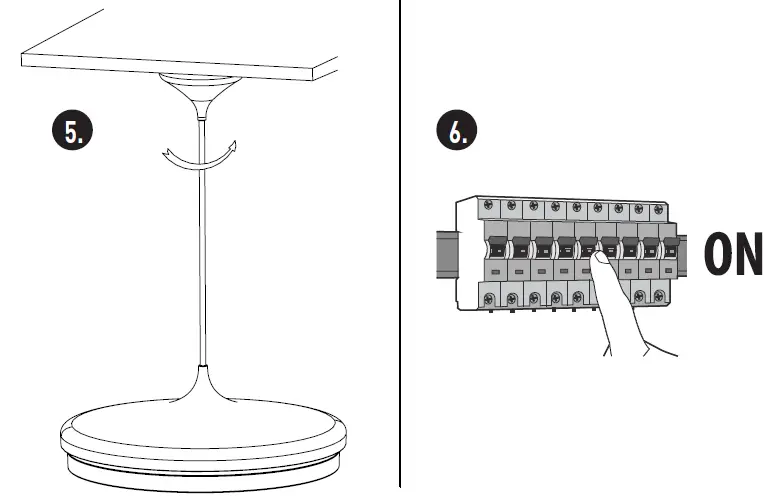 5.

6.

ON