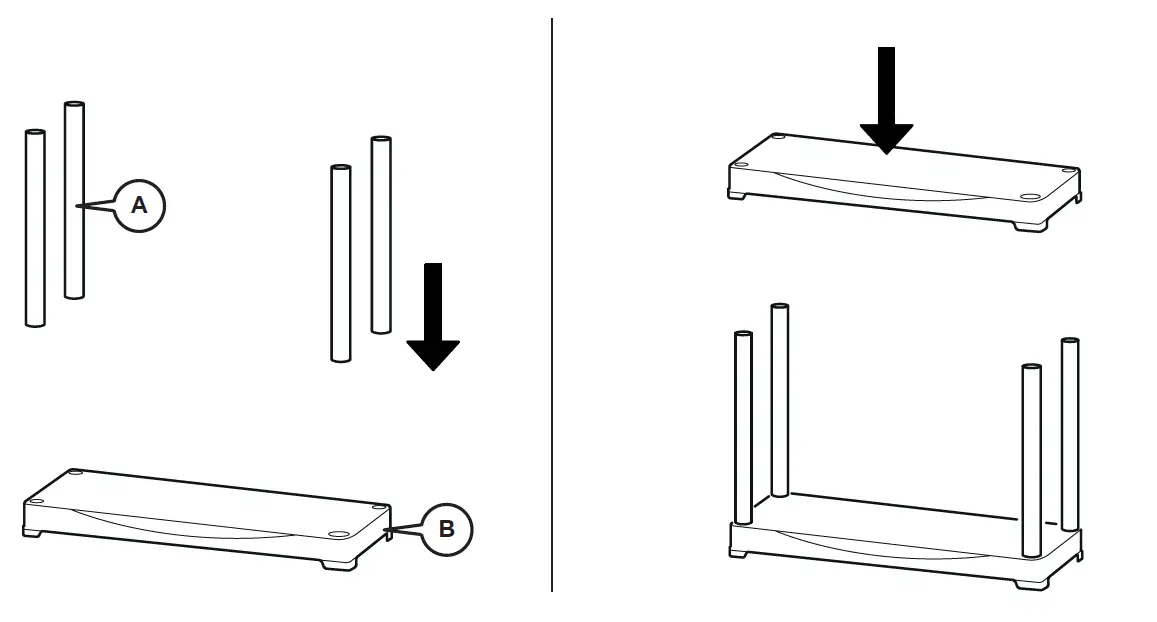 A

B