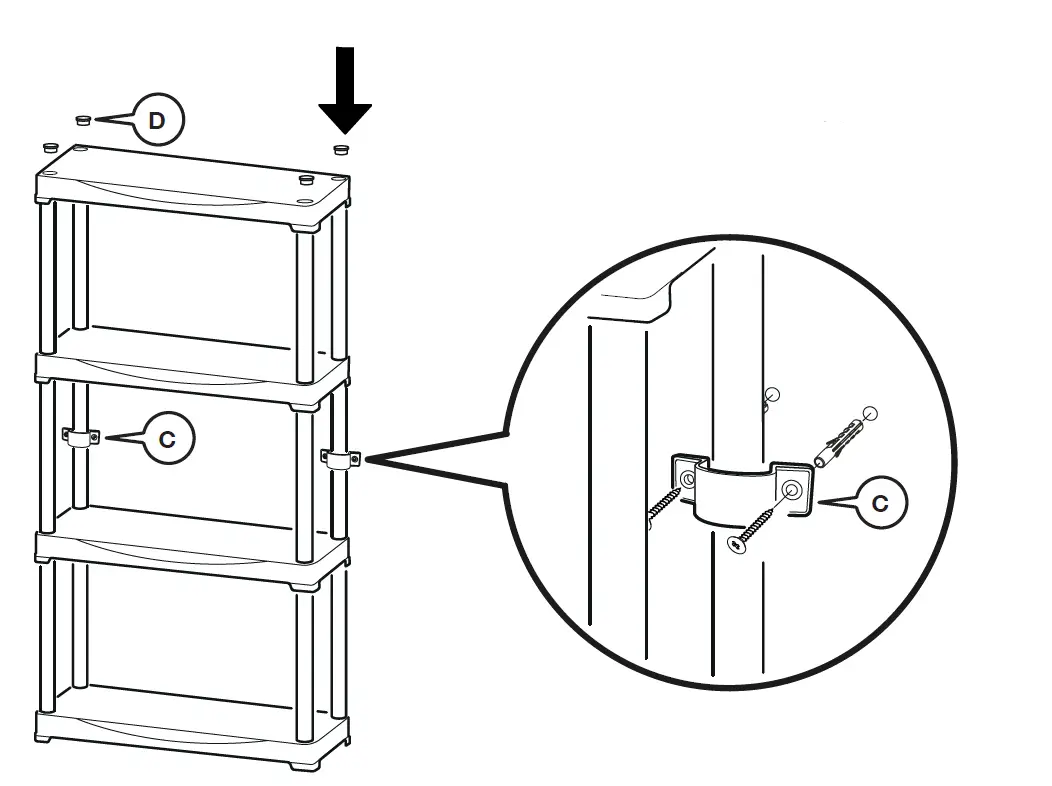 D

C

C