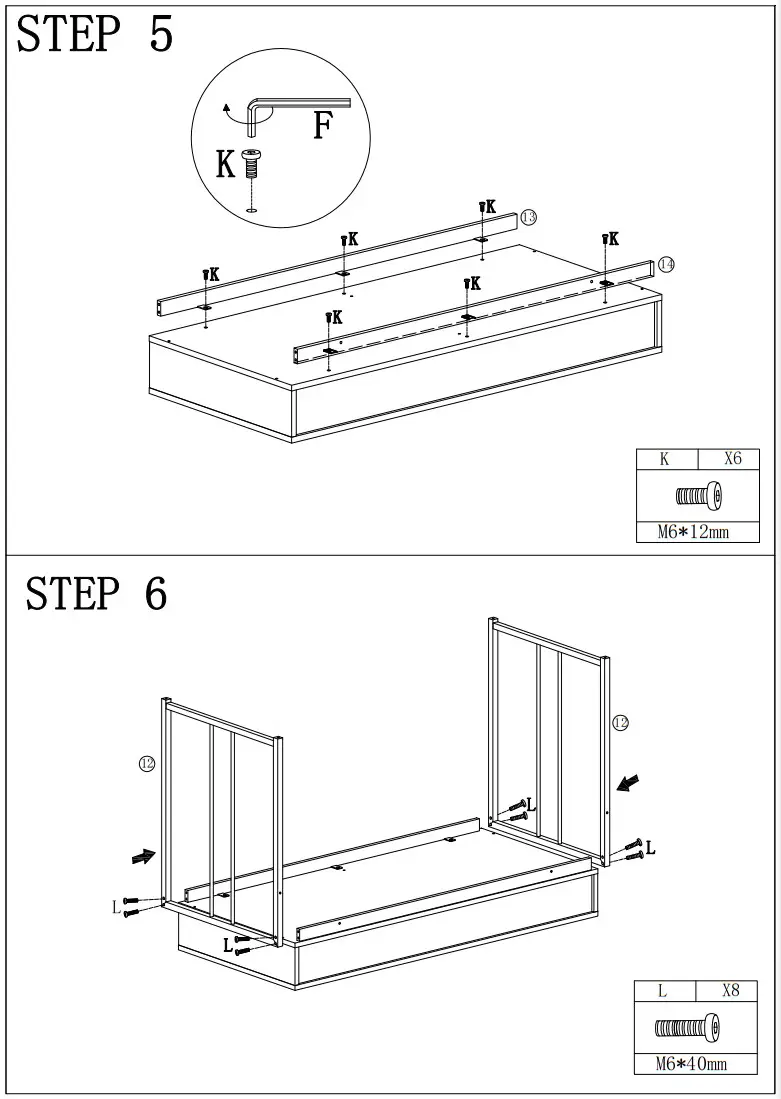 STEP 5

F

K

K

K

K

K

K

K

13

14

| K | X6 |
|---|---|
| M6*12mm | |

STEP 6

12

12

L

L

L

L

| L | X8 |
|---|---|
| M6*40mm | |