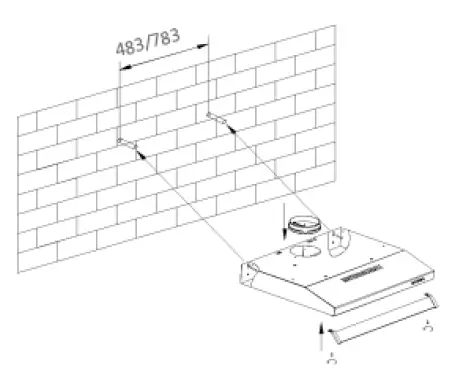 483/783