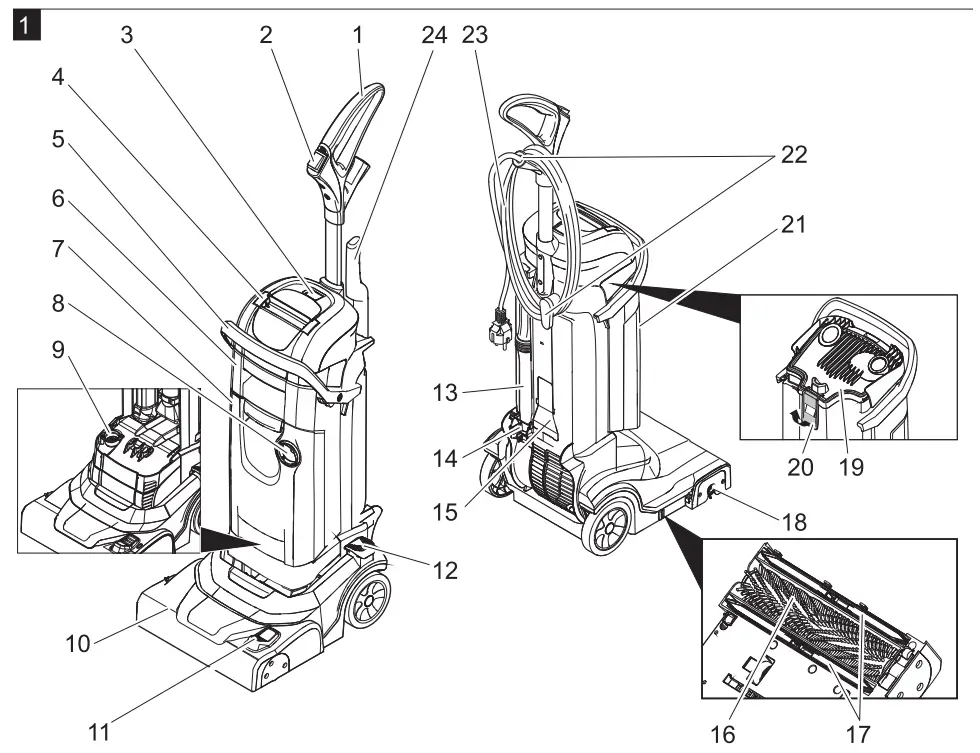 1

3 2 1 24 23

4

5

6

7

8

9

22

21

13

14

15

20 19

18

12

10

11

16 17