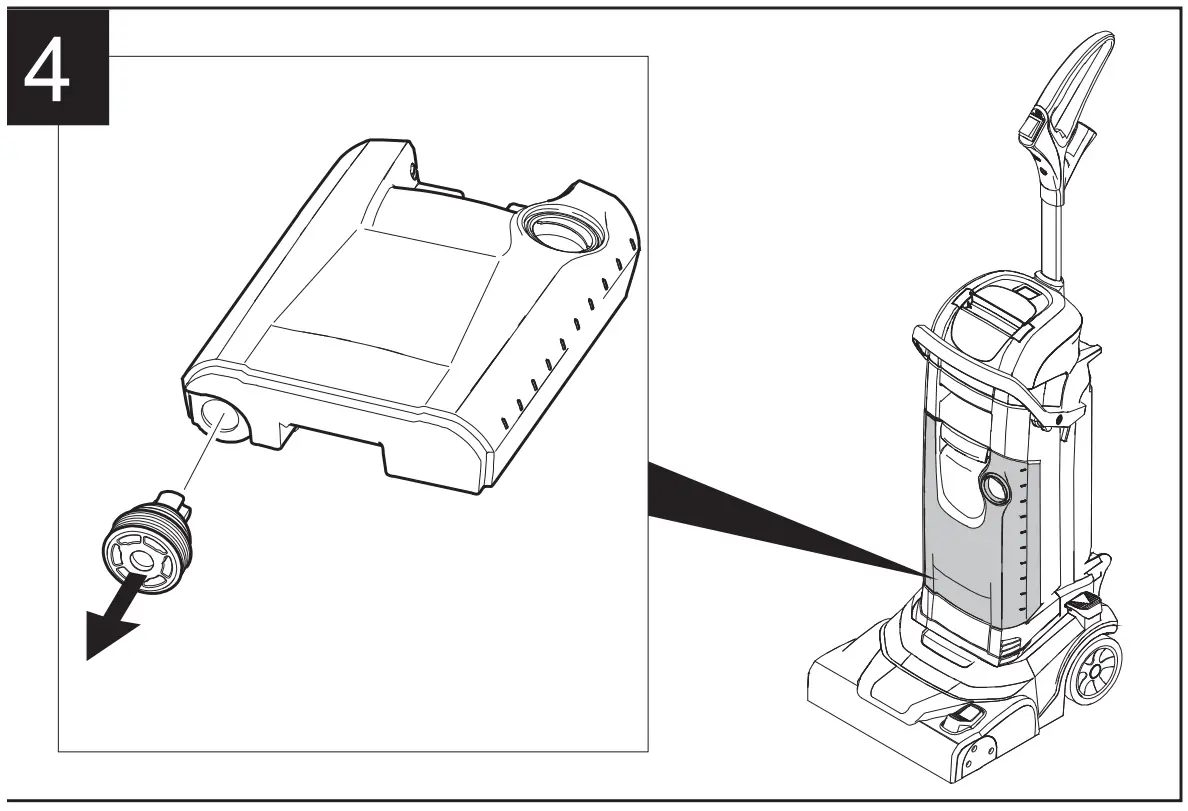 4