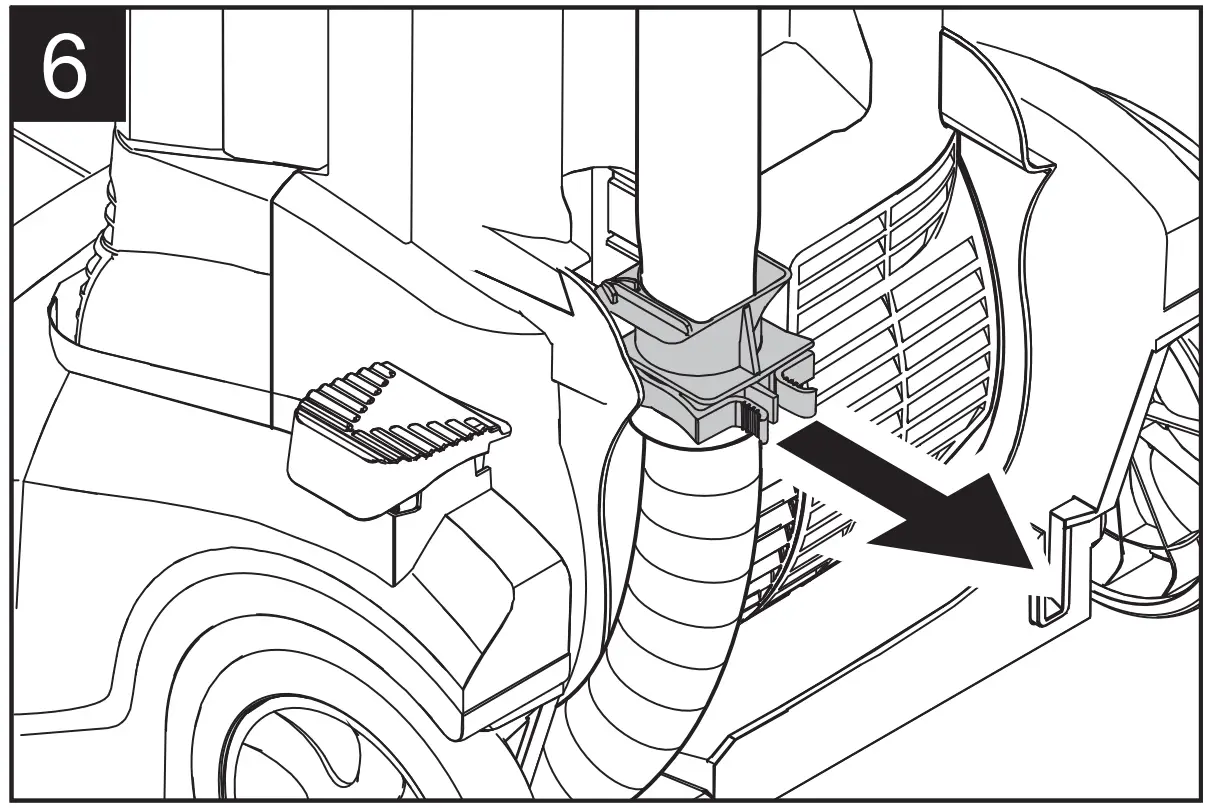 6