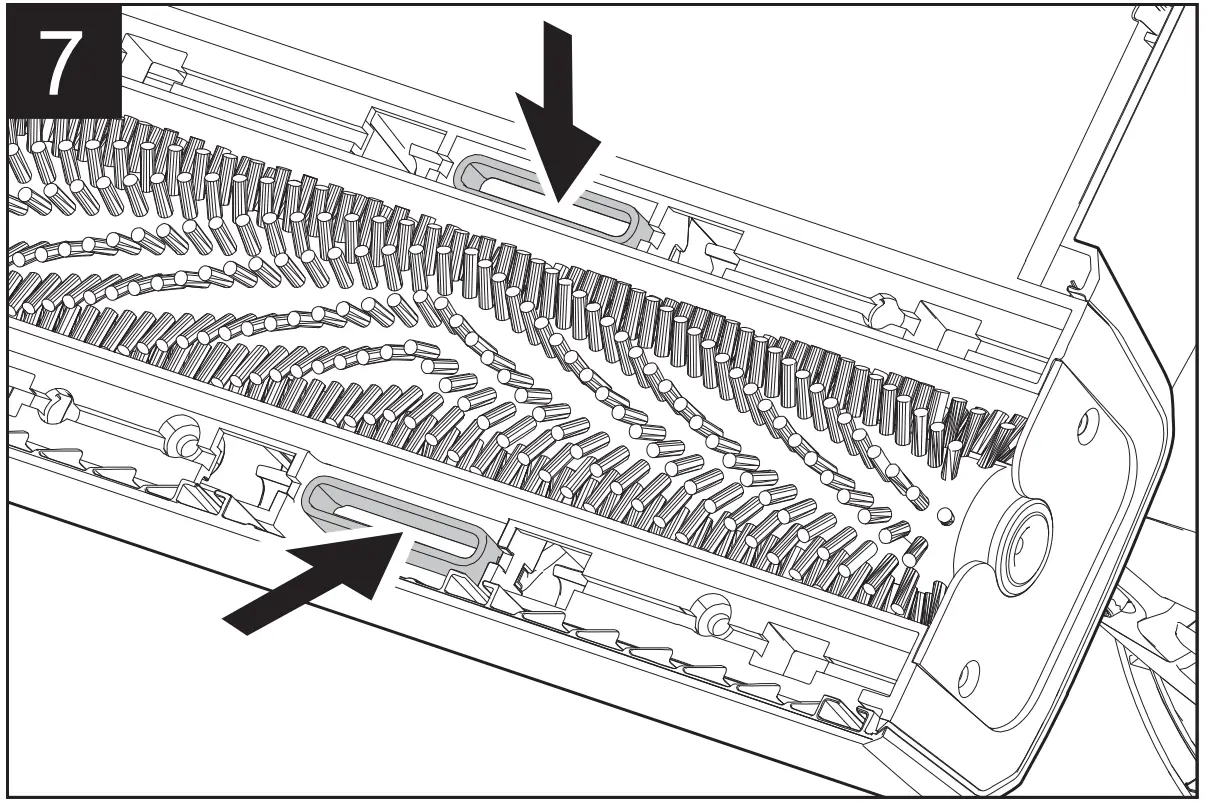 7