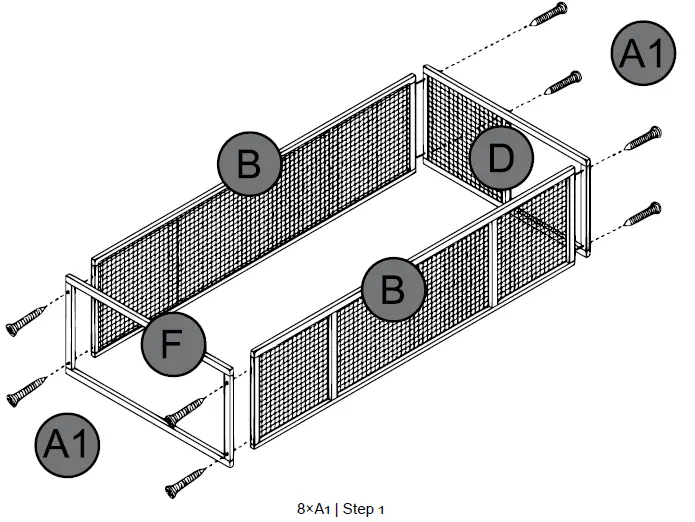 A1

B

D

B

F

A1

8×A1 | Step 1