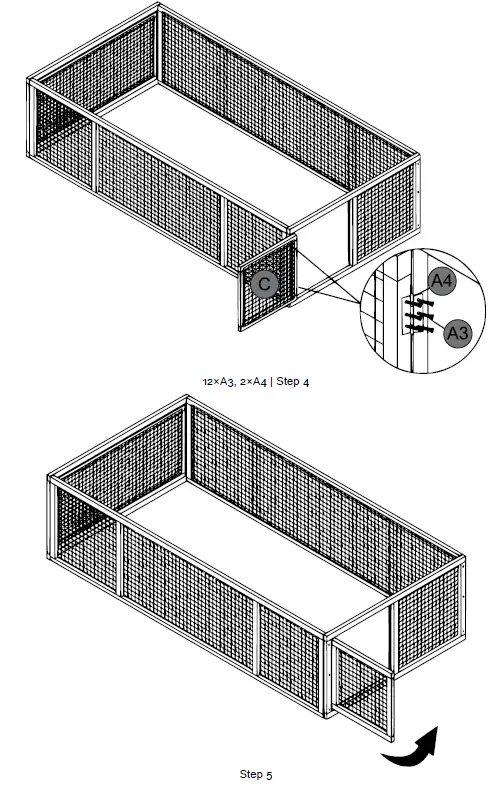 C

A4

A3

12×A3, 2×A4 | Step 4

Step 5