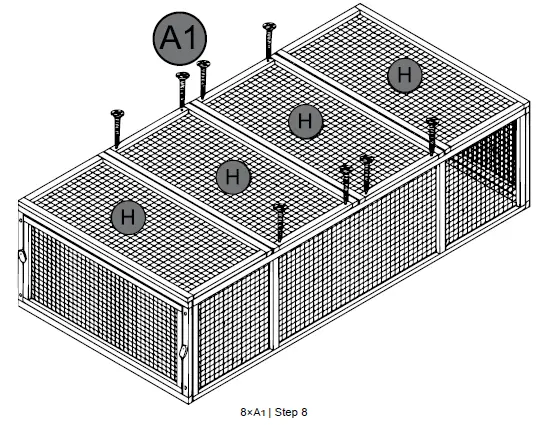 A1

H

H

H

H

8×A1 | Step 8