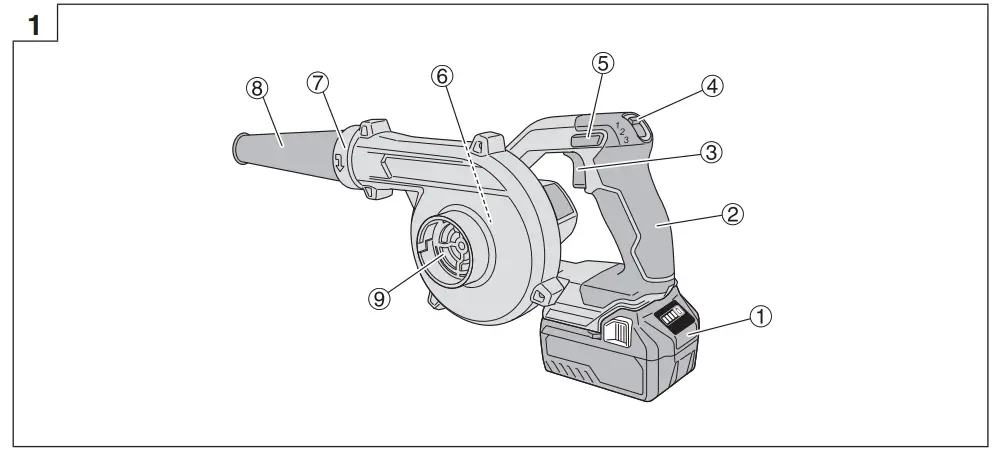 1

⑧ ⑦ ⑥ ⑤ ④ 1 2 3 ③ ② ⑨ ①