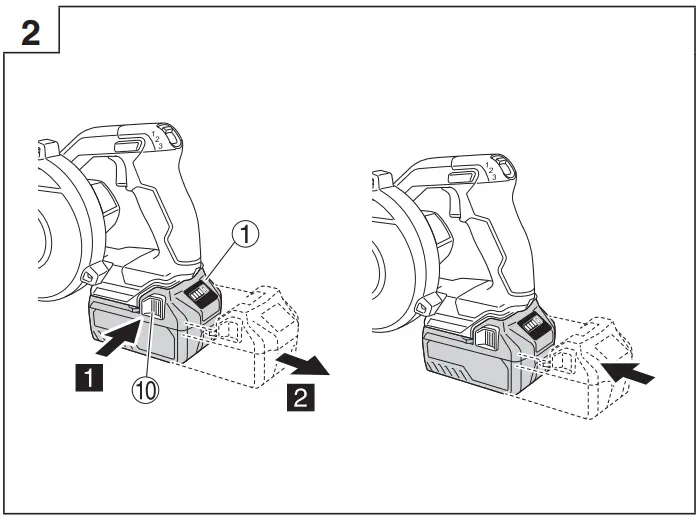 2

1
2
3

①

1

⑩

2

1
2
3