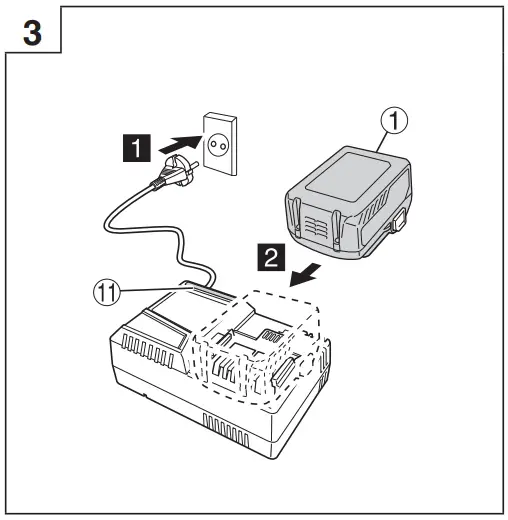 3

1

①

2

⑪